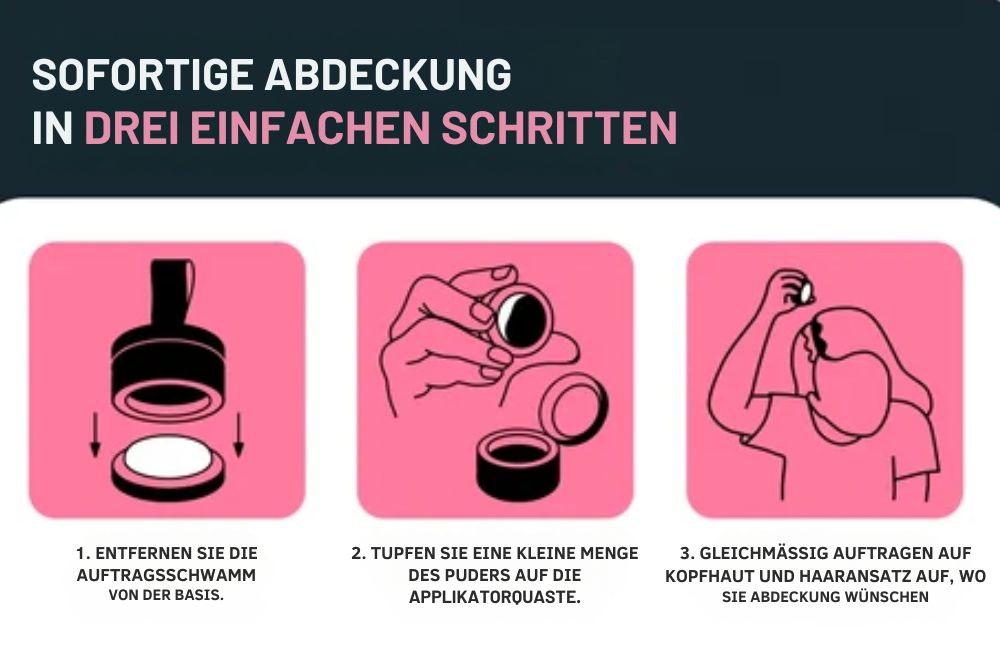 SOFORTIGE ABDECKUNG
IN DREI EINFACHEN SCHRITTEN

1. ENTFERNEN SIE DIE AUFTRAGSSCHWAMM VON DER BASIS.

2. TUPFEN SIE EINE KLEINE MENGE DES PUDERS AUF DIE APPLIKATORQUASTE.

3. GLEICHMÄSSIG AUFTRAGEN AUF KOPFHAUT UND HAARANSATZ AUF, WO SIE ABDECKUNG WÜNSCHEN